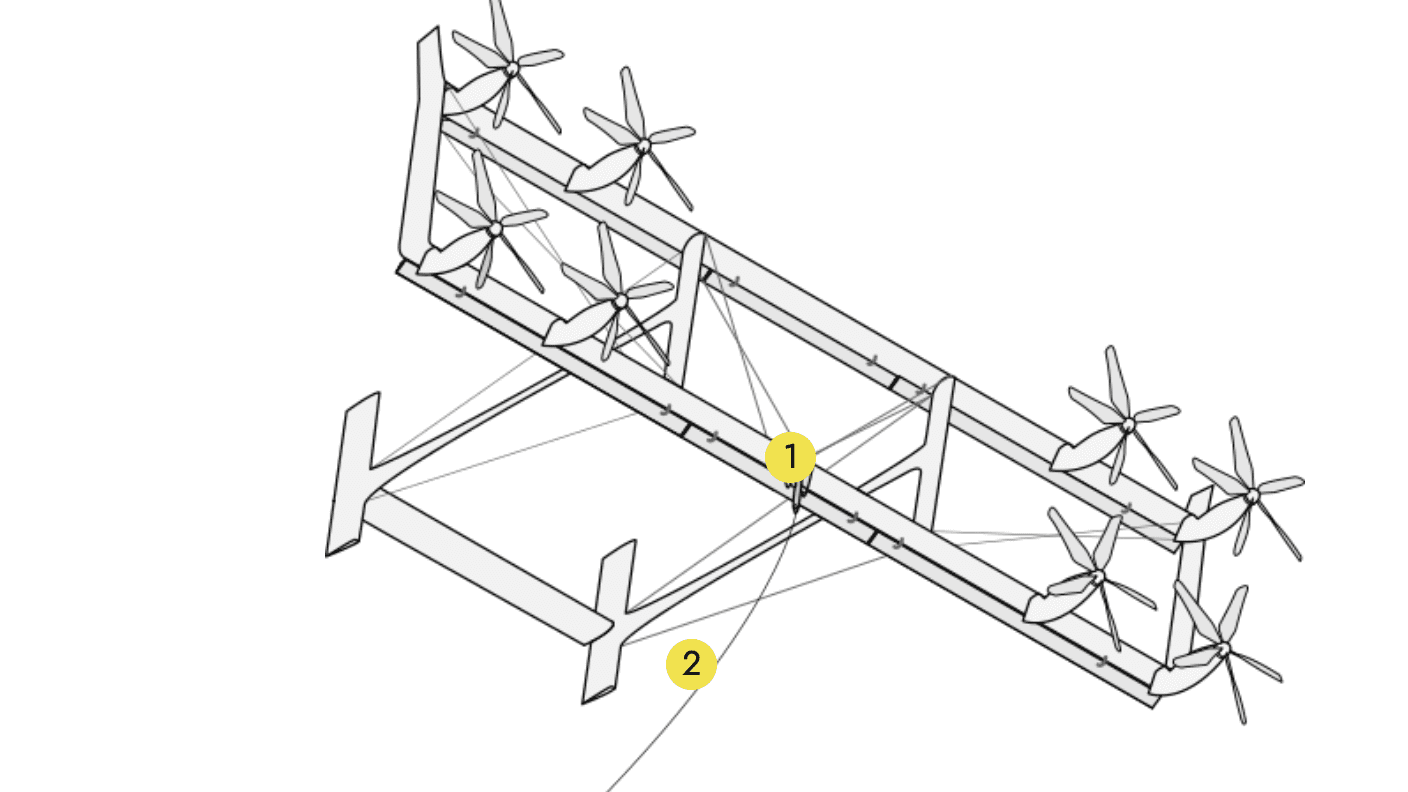 1
2